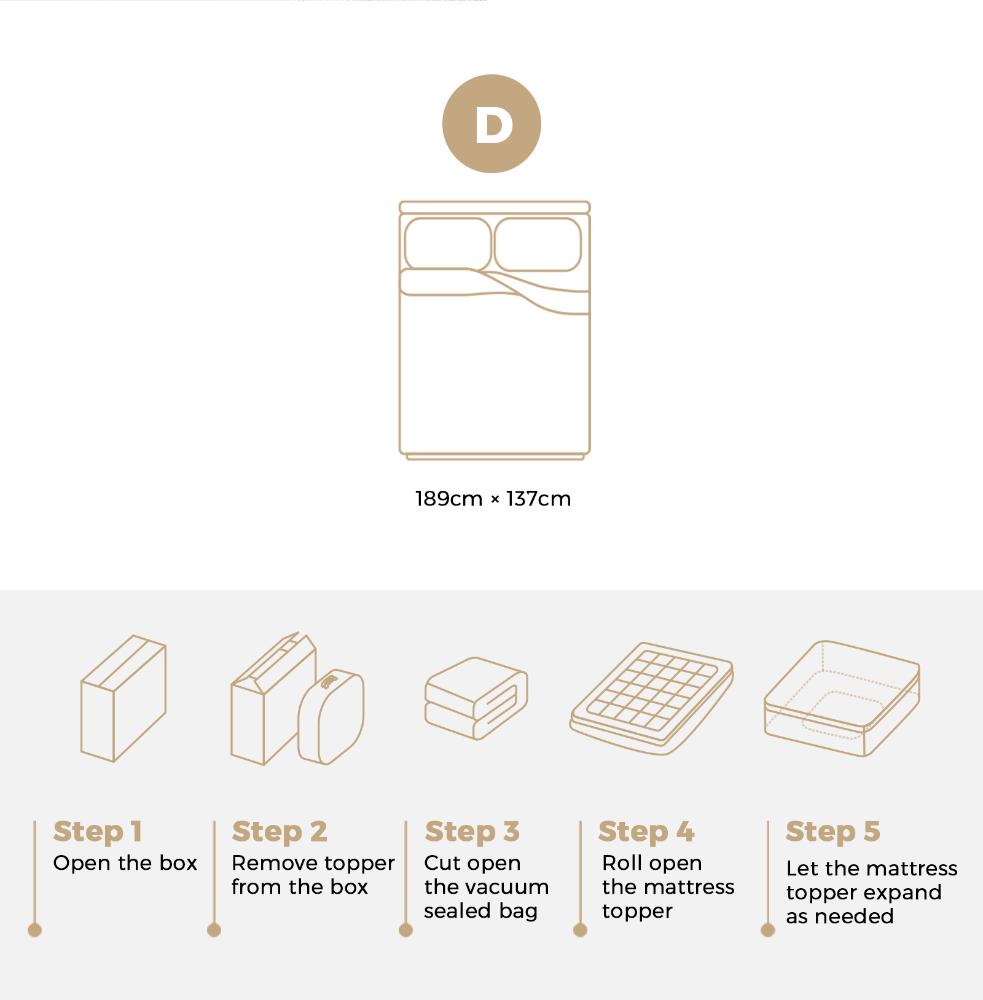 D

189cm × 137cm

Step 1
Open the box

Step 2
Remove topper from the box

Step 3
Cut open the vacuum sealed bag

Step 4
Roll open the mattress topper

Step 5
Let the mattress topper expand as needed